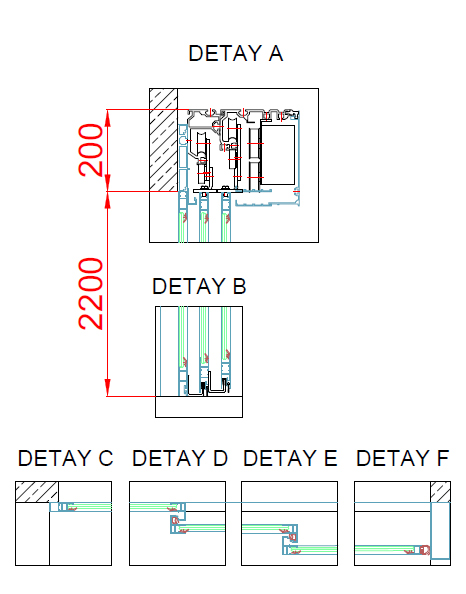 DETAY A

200

2200

DETAY B

DETAY C

DETAY D

DETAY E

DETAY F